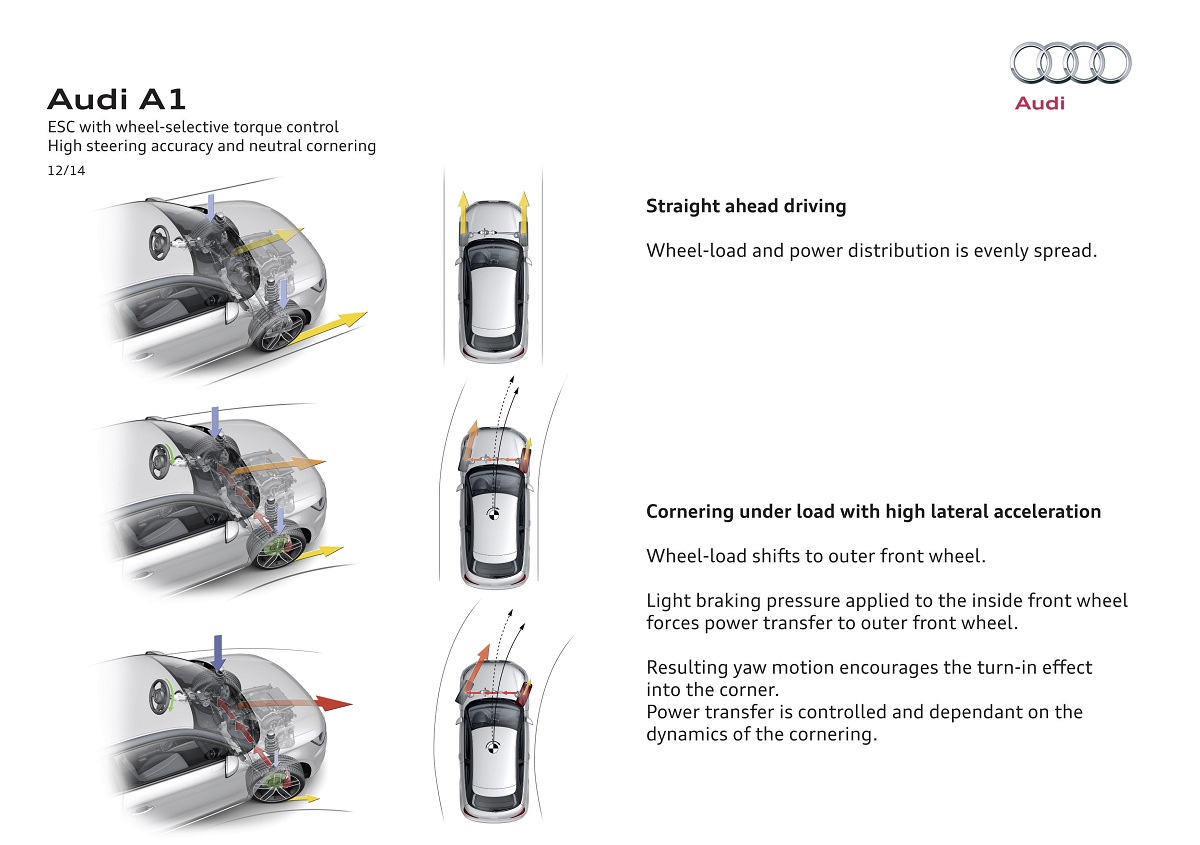 Audi A1
ESC with wheel-selective torque control
High steering accuracy and neutral cornering
12/14

Audi

Straight ahead driving

Wheel-load and power distribution is evenly spread.

Cornering under load with high lateral acceleration

Wheel-load shifts to outer front wheel.

Light braking pressure applied to the inside front wheel forces power transfer to outer front wheel.

Resulting yaw motion encourages the turn-in effect into the corner.
Power transfer is controlled and dependant on the dynamics of the cornering.